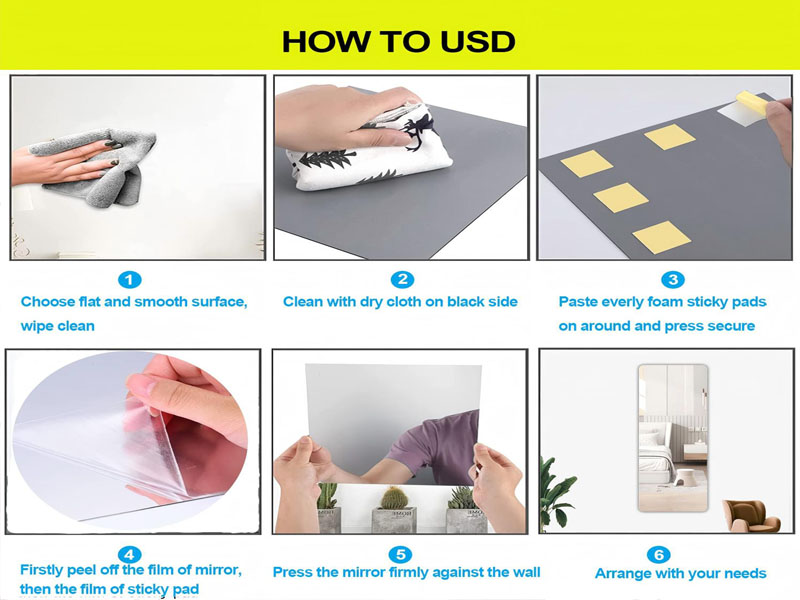 HOW TO USD

1
Choose flat and smooth surface, wipe clean

2
Clean with dry cloth on black side

3
Paste everly foam sticky pads on around and press secure

4
Firstly peel off the film of mirror, then the film of sticky pad

5
Press the mirror firmly against the wall

6
Arrange with your needs